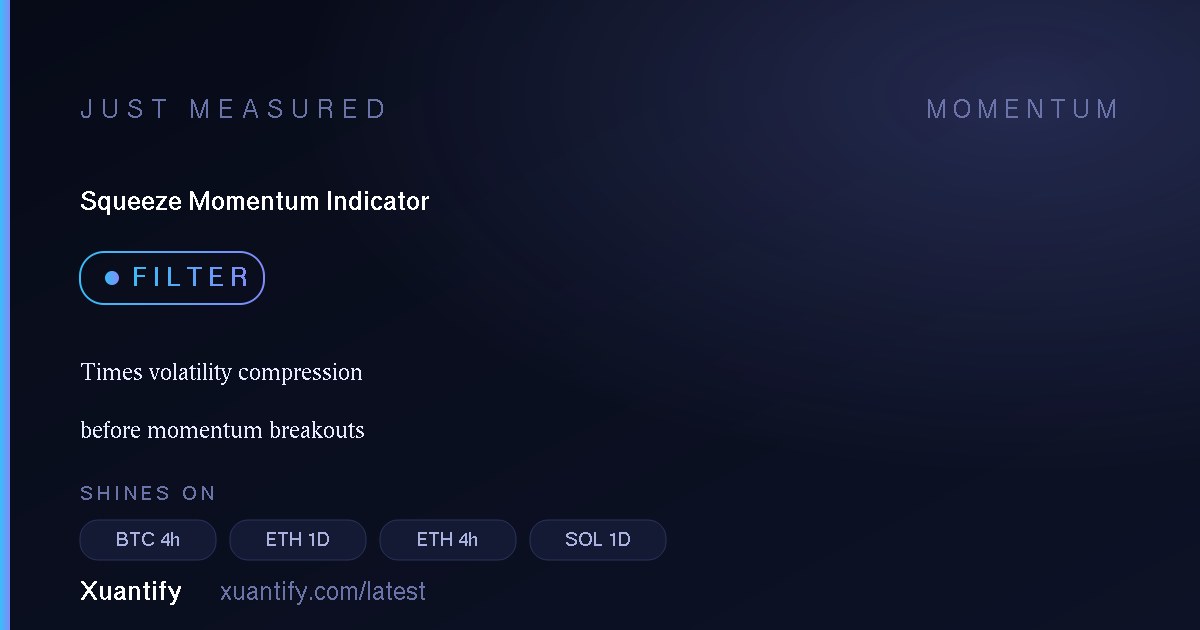 JUST MEASURED

MOMENTUM

Squeeze Momentum Indicator

• FILTER

Times volatility compression before momentum breakouts

SHINES ON

BTC 4h
ETH 1D
ETH 4h
SOL 1D

Xuantify xuantify.com/latest